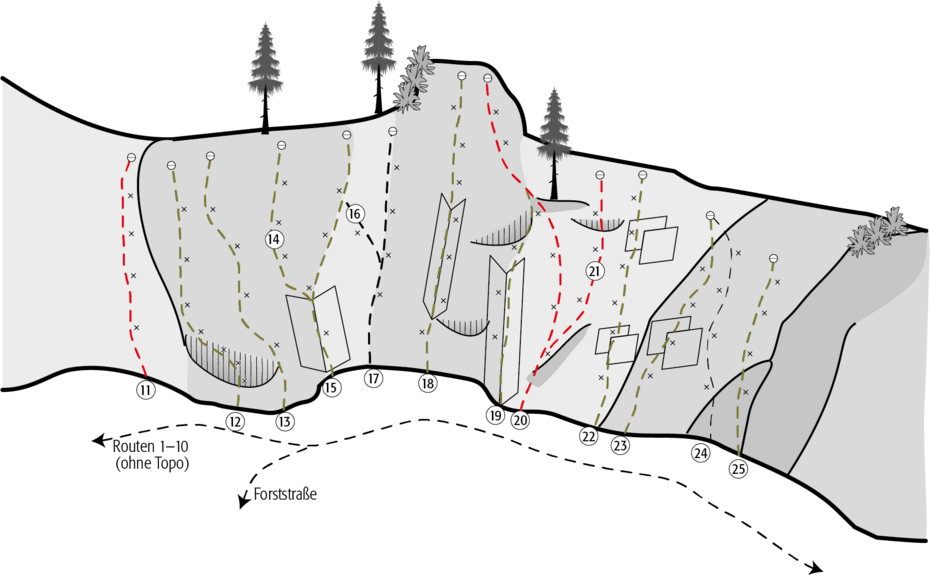 16
14
21
11
12
13
15
17
18
19
20
22
23
24
25
Routen 1–10 (ohne Topo)
Forststraße